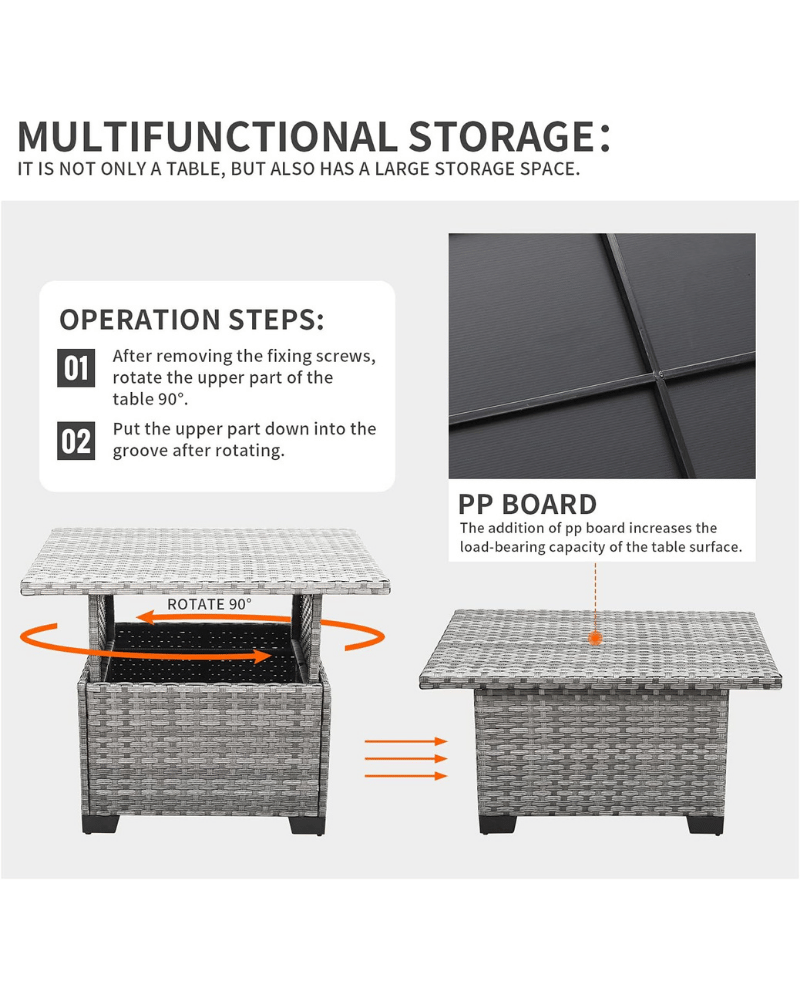 MULTIFUNCTIONAL STORAGE:
IT IS NOT ONLY A TABLE, BUT ALSO HAS A LARGE STORAGE SPACE.

OPERATION STEPS:

01 After removing the fixing screws, rotate the upper part of the table 90°.

02 Put the upper part down into the groove after rotating.

PP BOARD
The addition of pp board increases the load-bearing capacity of the table surface.

ROTATE 90°